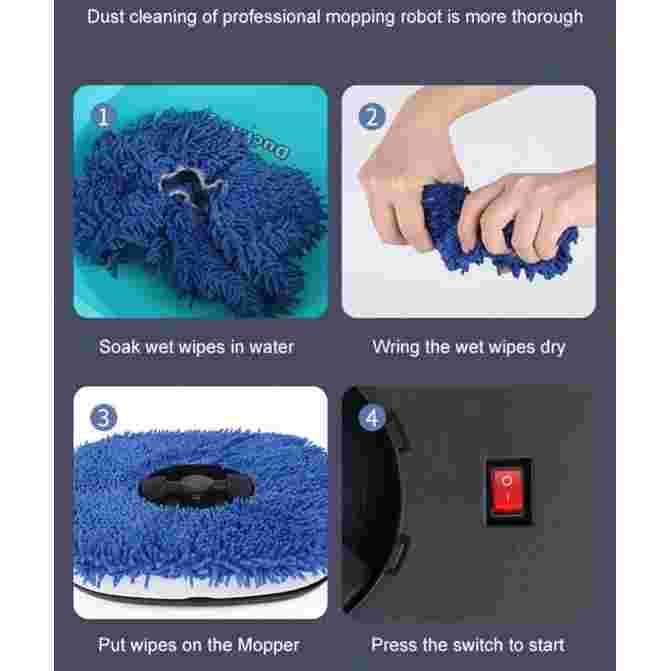 Dust cleaning of professional mopping robot is more thorough

1

Soak wet wipes in water

2

Wring the wet wipes dry

3

Put wipes on the Mopper

4

Press the switch to start