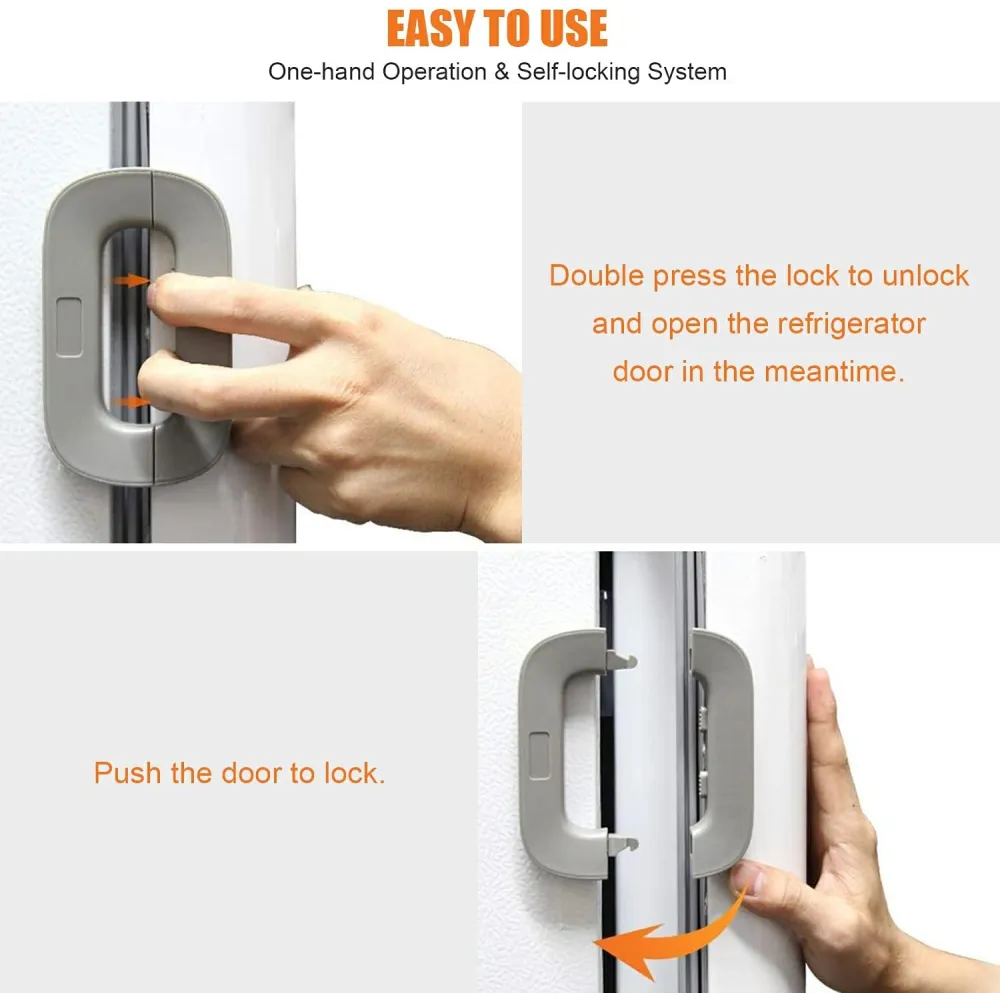 EASY TO USE

One-hand Operation & Self-locking System

Double press the lock to unlock and open the refrigerator door in the meantime.

Push the door to lock.