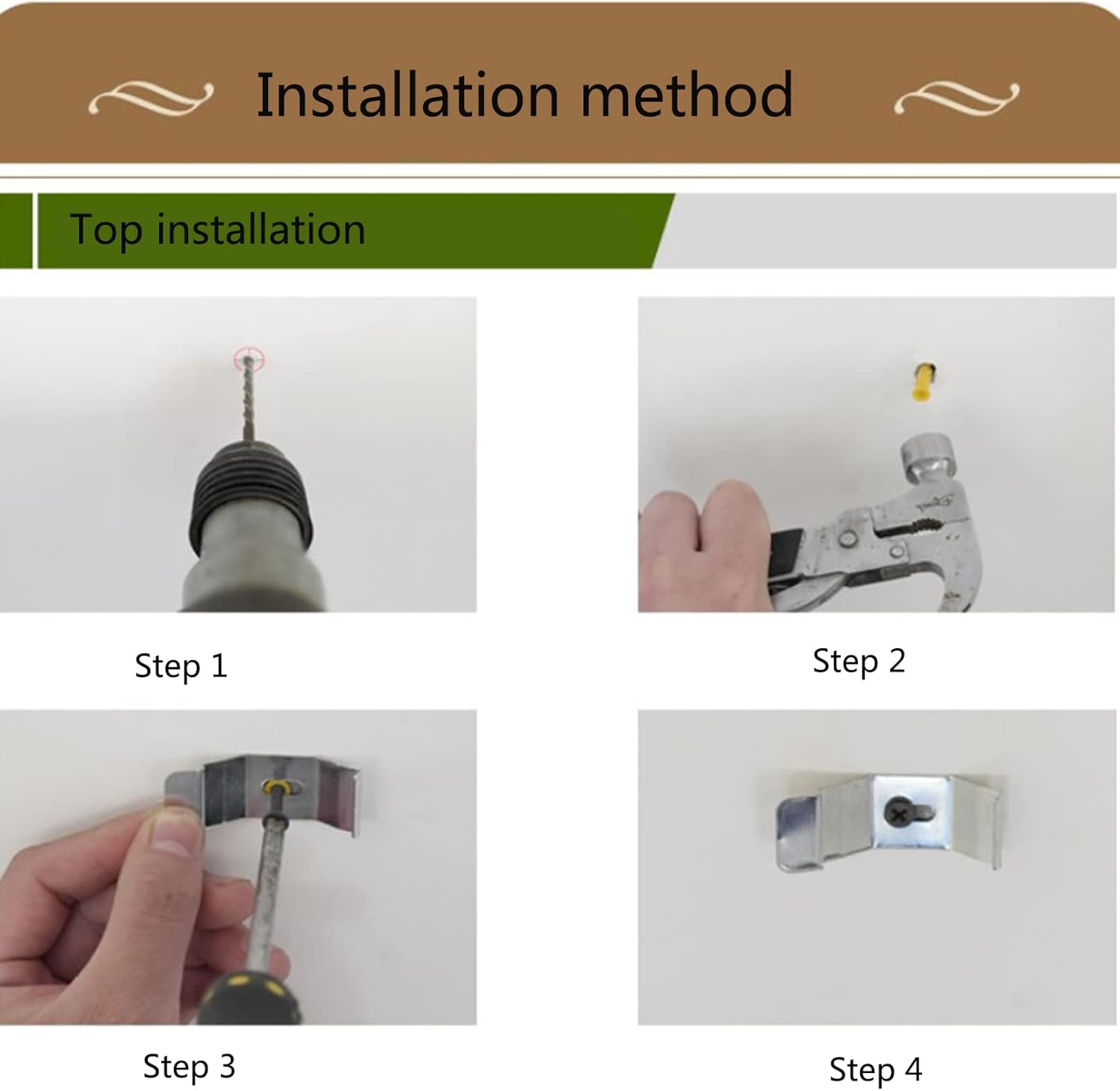 Installation method

Top installation

Step 1

Step 2

Step 3

Step 4